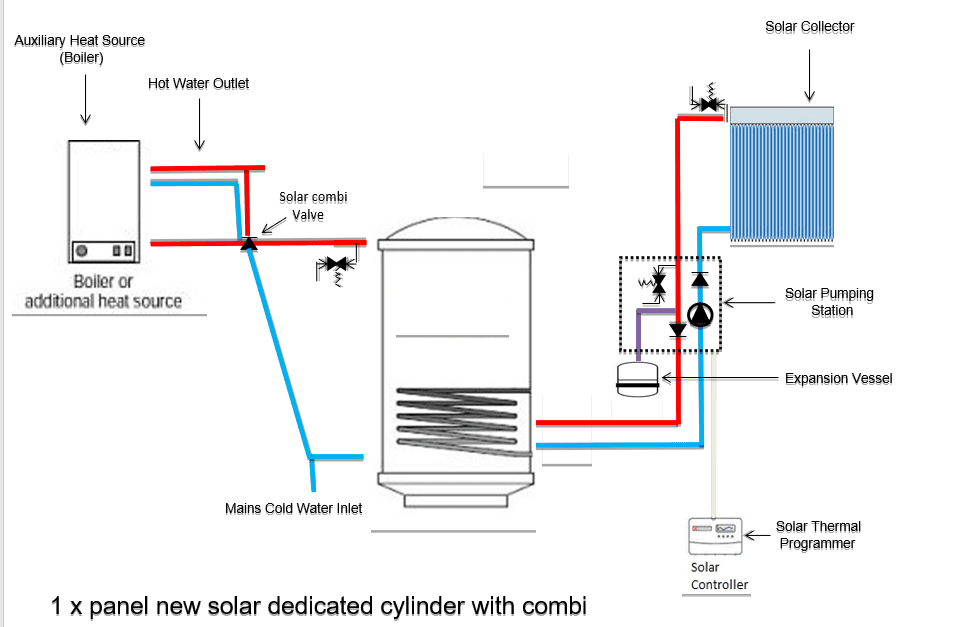 Auxiliary Heat Source
(Boiler)

Hot Water Outlet

Solar Collector

Solar combi
Valve

Boiler or
additional heat source

Solar Pumping
Station

Expansion Vessel

Mains Cold Water Inlet

Solar Thermal
Programmer

Solar
Controller

1 x panel new solar dedicated cylinder with combi